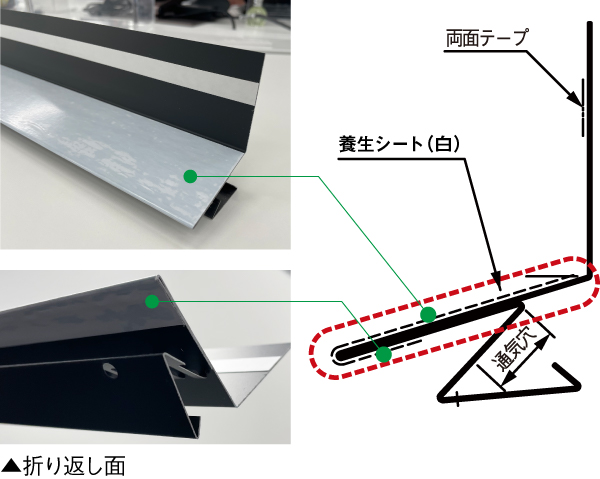 両面テープ

養生シート(白)

通気穴

▲折り返し面